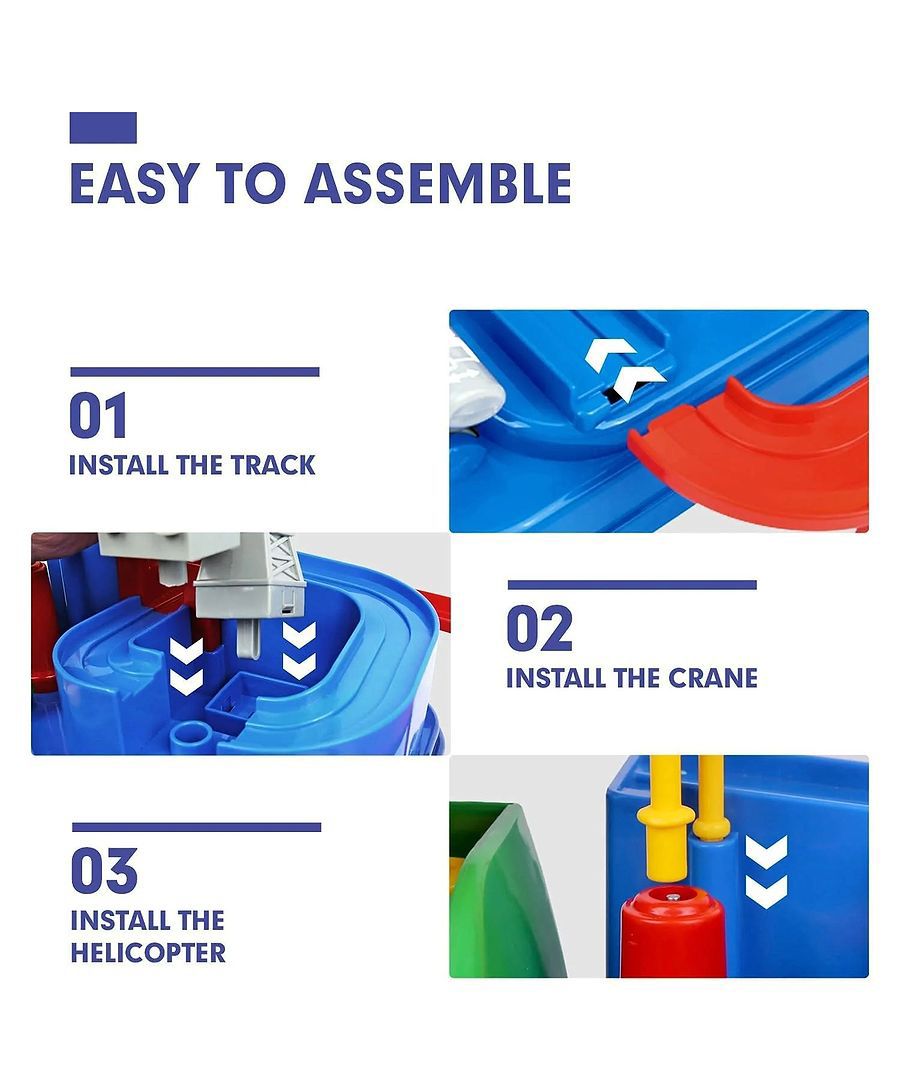 EASY TO ASSEMBLE

01
INSTALL THE TRACK

02
INSTALL THE CRANE

03
INSTALL THE HELICOPTER